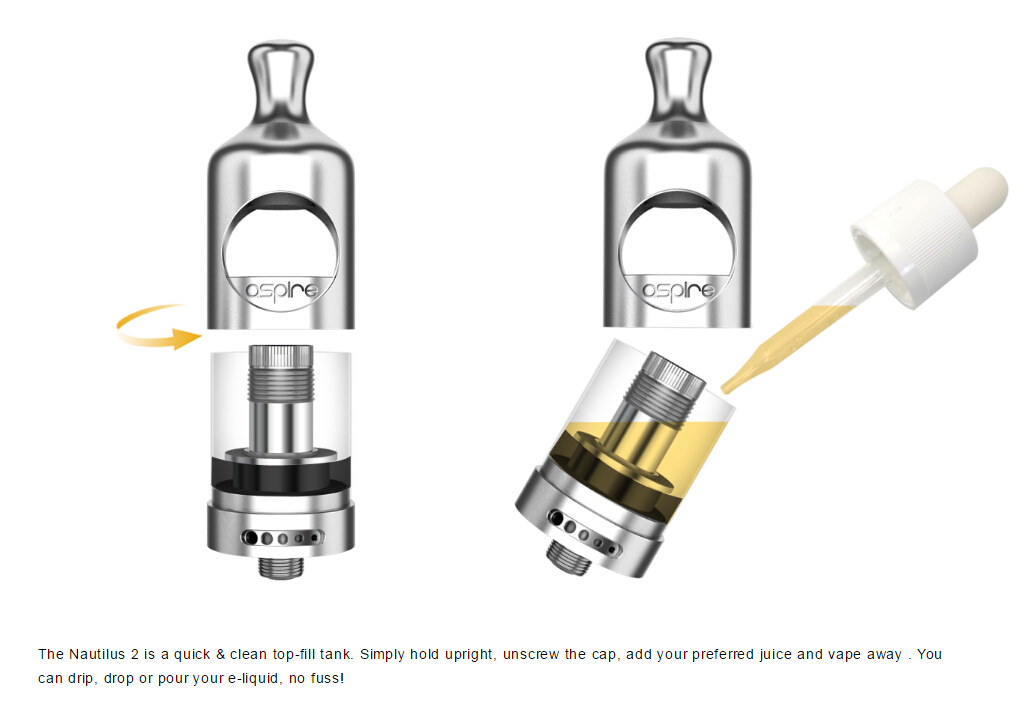 aspire

aspire

The Nautilus 2 is a quick & clean top-fill tank. Simply hold upright, unscrew the cap, add your preferred juice and vape away . You can drip, drop or pour your e-liquid, no fuss!